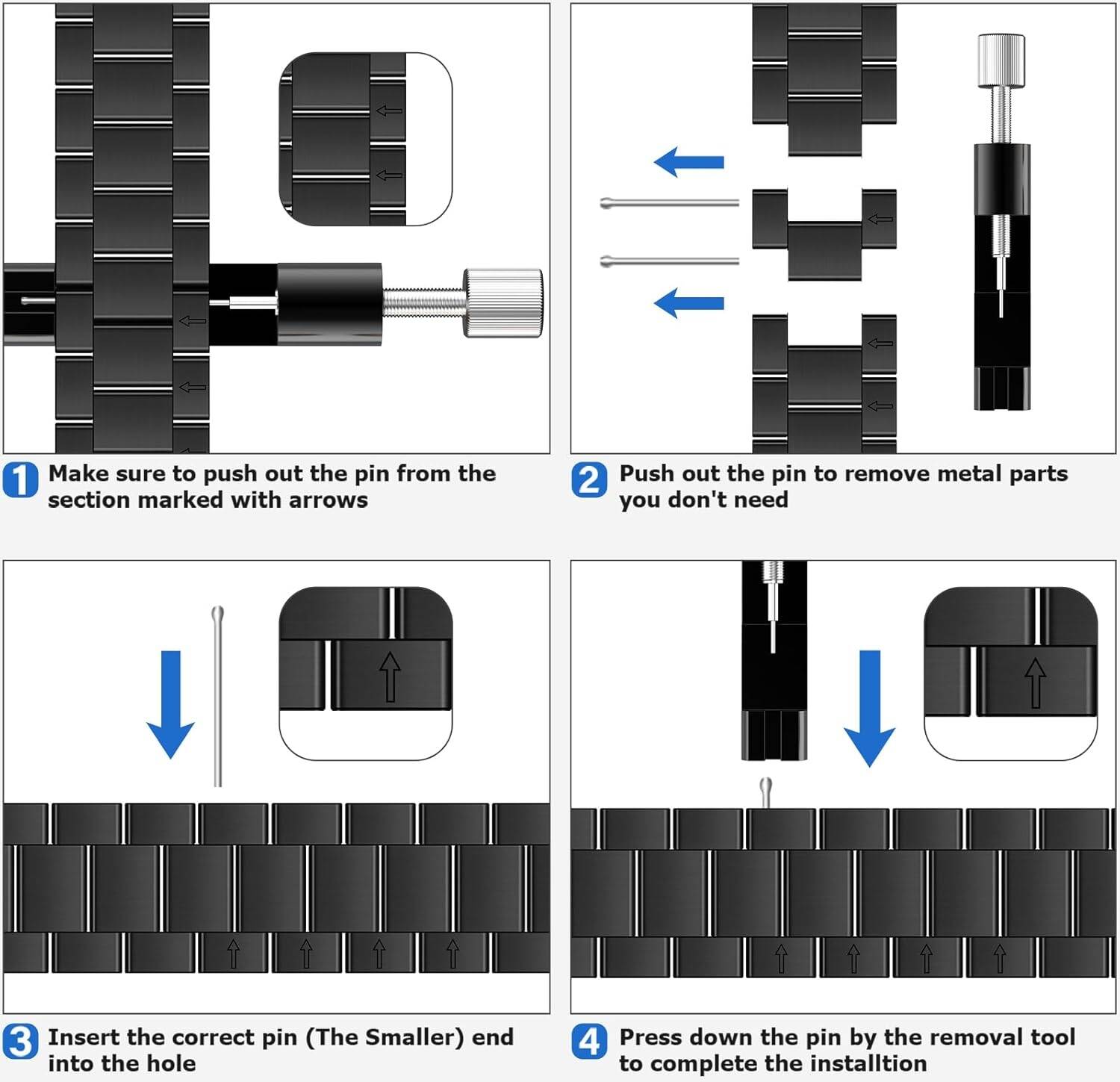 1 Make sure to push out the pin from the section marked with arrows

2 Push out the pin to remove metal parts you don't need

3 Insert the correct pin (The Smaller) end into the hole

4 Press down the pin by the removal tool to complete the installtion